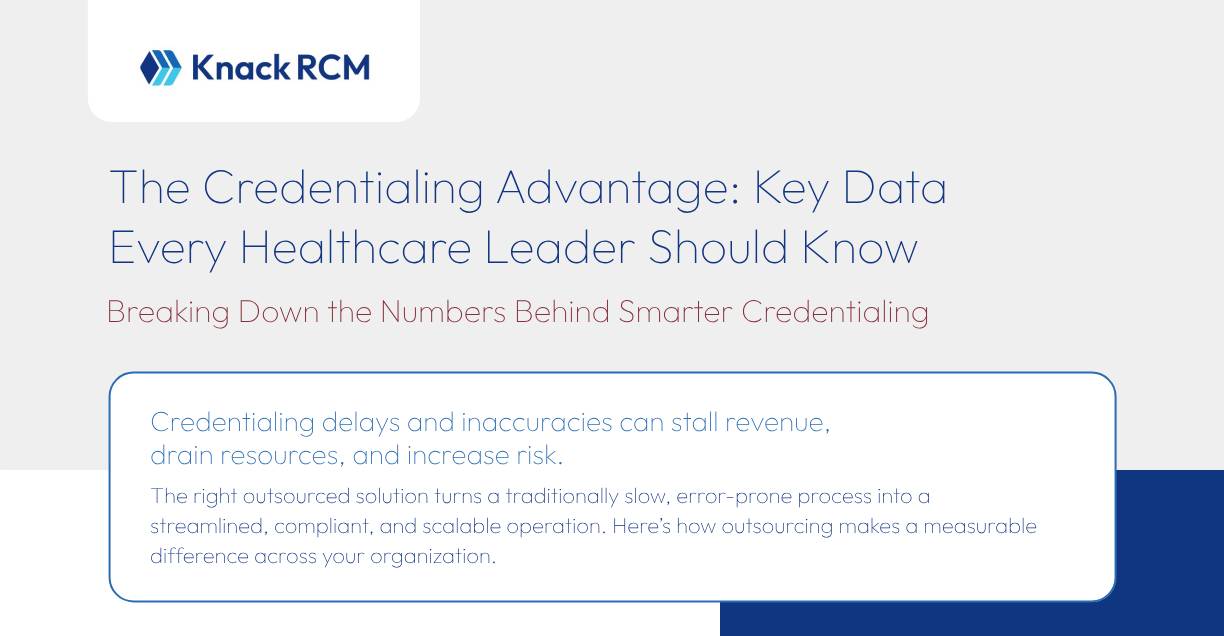 Knack RCM

The Credentialing Advantage: Key Data Every Healthcare Leader Should Know

Breaking Down the Numbers Behind Smarter Credentialing

Credentialing delays and inaccuracies can stall revenue, drain resources, and increase risk.

The right outsourced solution turns a traditionally slow, error-prone process into a streamlined, compliant, and scalable operation. Here's how outsourcing makes a measurable difference across your organization.